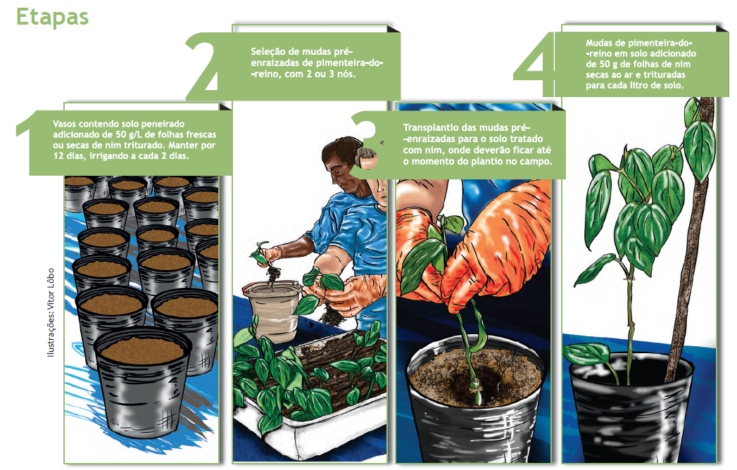 Etapas

1
Vasos contendo solo peneirado adicionado de 50 g/L de folhas frescas ou secas de nim triturado. Manter por 12 dias, irrigando a cada 2 dias.

2
Seleção de mudas pré-enraizadas de pimenteira-do-reino, com 2 ou 3 nós.

3
Transplantio das mudas pré-enraizadas para o solo tratado com nim, onde deverão ficar até o momento do plantio no campo.

4
Mudas de pimenteira-do-reino em solo adicionado de 50 g de folhas de nim secas ao ar e trituradas para cada litro de solo.

Ilustrações: Vitor Lôbo