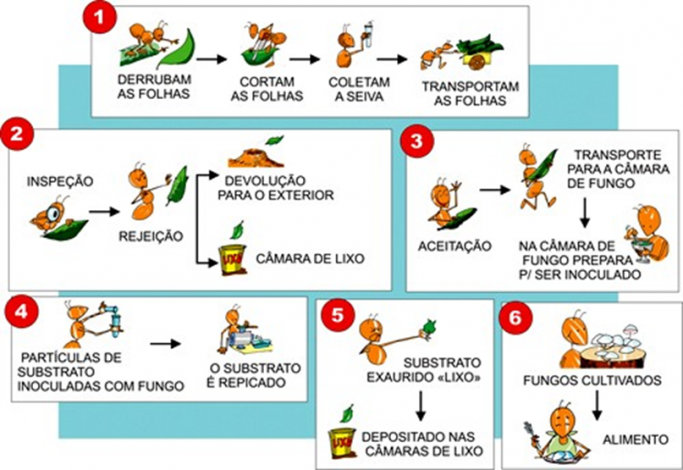 1

DERRUBAM AS FOLHAS

CORTAM AS FOLHAS

COLETAM A SEIVA

TRANSPORTAM AS FOLHAS

2

INSPEÇÃO

REJEIÇÃO

DEVOLUÇÃO PARA O EXTERIOR

LIXO

CÂMARA DE LIXO

3

ACEITAÇÃO

TRANSPORTE PARA A CÂMARA DE FUNGO

NA CÂMARA DE FUNGO PREPARA P/ SER INOCULADO

4

PARTÍCULAS DE SUBSTRATO INOCULADAS COM FUNGO

O SUBSTRATO É REPICADO

5

SUBSTRATO EXAURIDO «LIXO»

LIXO

DEPOSITADO NAS CÂMARAS DE LIXO

6

FUNGOS CULTIVADOS

ALIMENTO